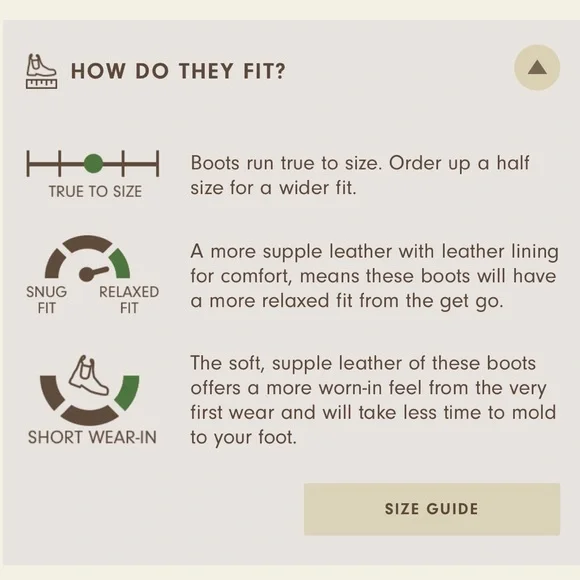 HOW DO THEY FIT?

TRUE TO SIZE

Boots run true to size. Order up a half size for a wider fit.

SNUG FIT

RELAXED FIT

A more supple leather with leather lining for comfort, means these boots will have a more relaxed fit from the get go.

SHORT WEAR-IN

The soft, supple leather of these boots offers a more worn-in feel from the very first wear and will take less time to mold to your foot.

SIZE GUIDE